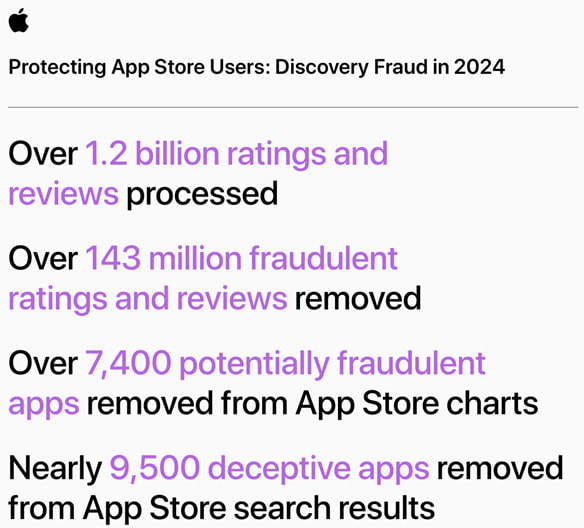 Protecting App Store Users: Discovery Fraud in 2024

Over 1.2 billion ratings and reviews processed

Over 143 million fraudulent ratings and reviews removed

Over 7,400 potentially fraudulent apps removed from App Store charts

Nearly 9,500 deceptive apps removed from App Store search results